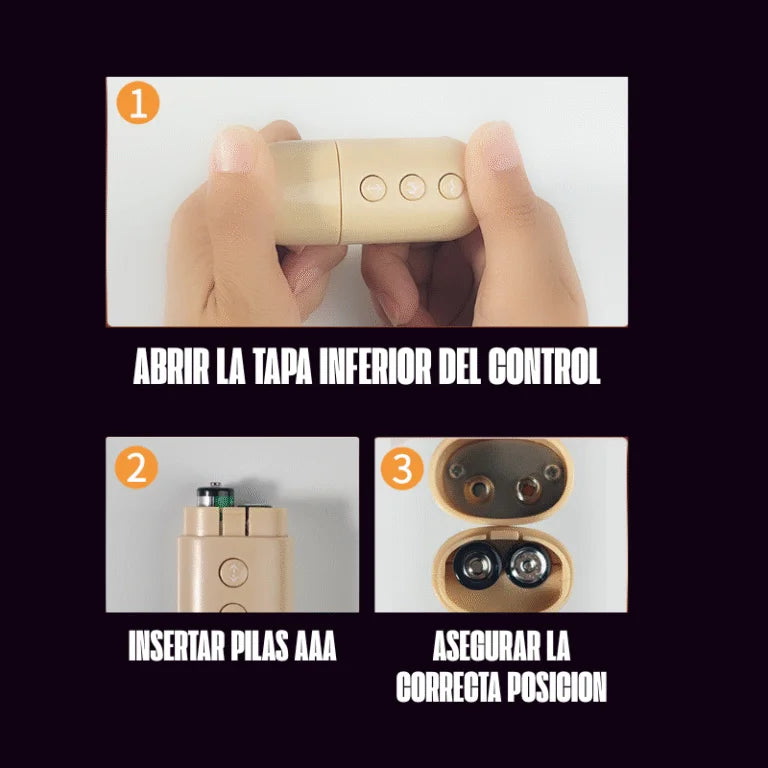 1

ABRIR LA TAPA INFERIOR DEL CONTROL

2

INSERTAR PILAS AAA

3

ASEGURAR LA CORRECTA POSICION