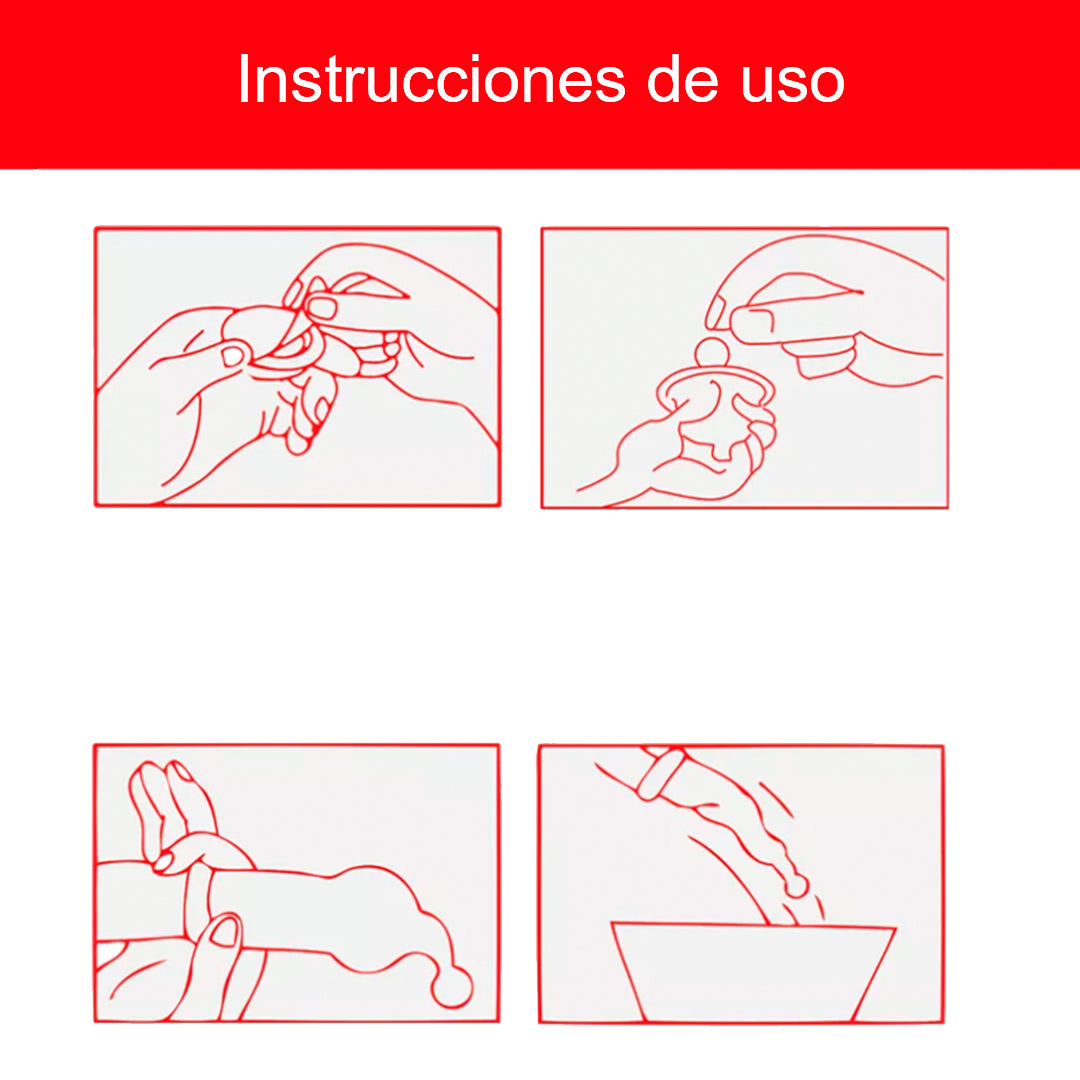 Instrucciones de uso